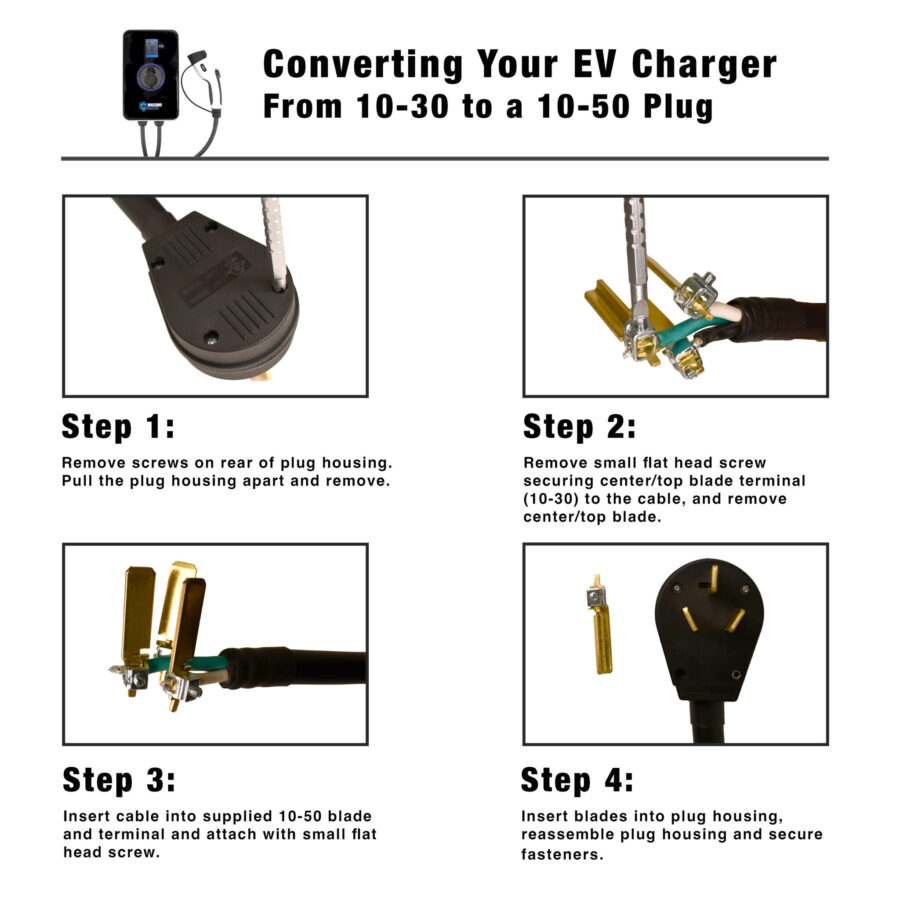 Converting Your EV Charger
From 10-30 to a 10-50 Plug

Step 1:

Remove screws on rear of plug housing. Pull the plug housing apart and remove.

Step 2:

Remove small flat head screw securing center/top blade terminal (10-30) to the cable, and remove center/top blade.

Step 3:

Insert cable into supplied 10-50 blade and terminal and attach with small flat head screw.

Step 4:

Insert blades into plug housing, reassemble plug housing and secure fasteners.